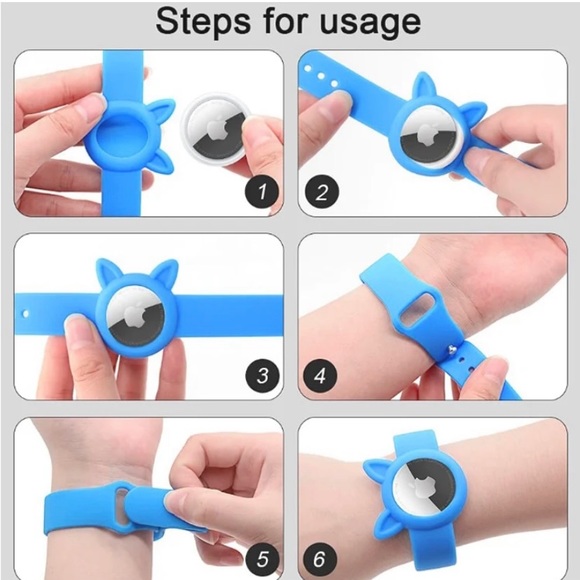 Steps for usage

1

2

3

4

5

6